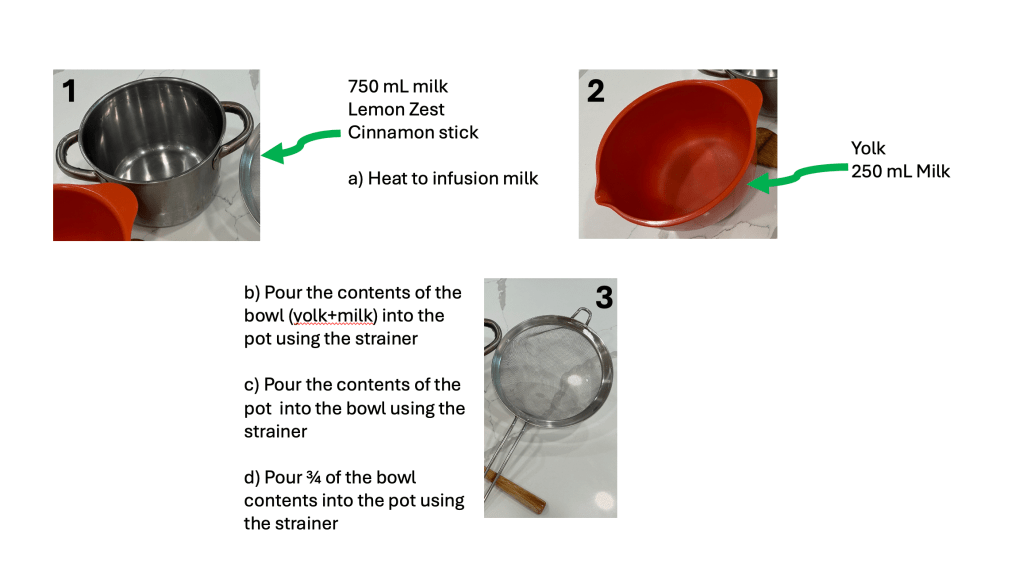 1

750 mL milk
Lemon Zest
Cinnamon stick

a) Heat to infusion milk

2

Yolk
250 mL Milk

b) Pour the contents of the bowl (yolk+milk) into the pot using the strainer

c) Pour the contents of the pot into the bowl using the strainer

d) Pour ¾ of the bowl contents into the pot using the strainer

3