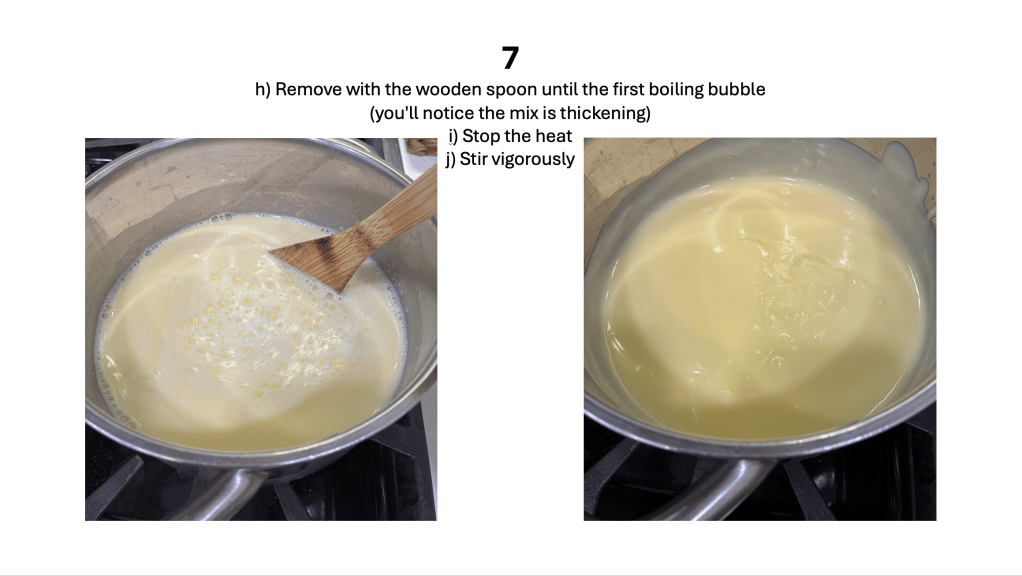 7

h) Remove with the wooden spoon until the first boiling bubble
(you'll notice the mix is thickening)
i) Stop the heat
j) Stir vigorously